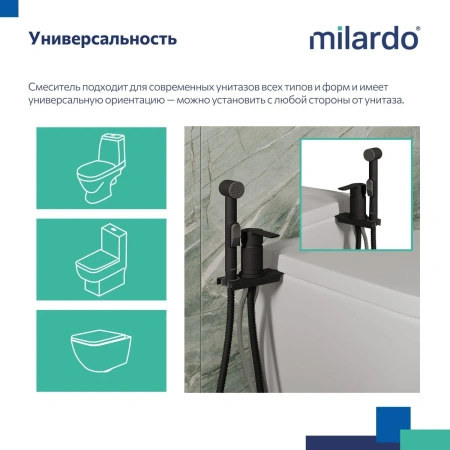 Универсальность

milardo®

Смеситель подходит для современных унитазов всех типов и форм и имеет универсальную ориентацию — можно установить с любой стороны от унитаза.