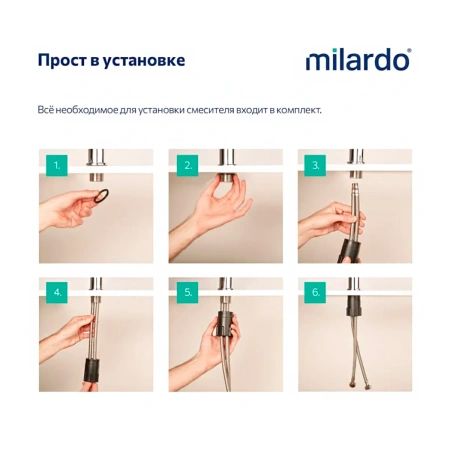 Прост в установке

milardo®

Всё необходимое для установки смесителя входит в комплект.

1.

2.

3.

4.

5.

6.