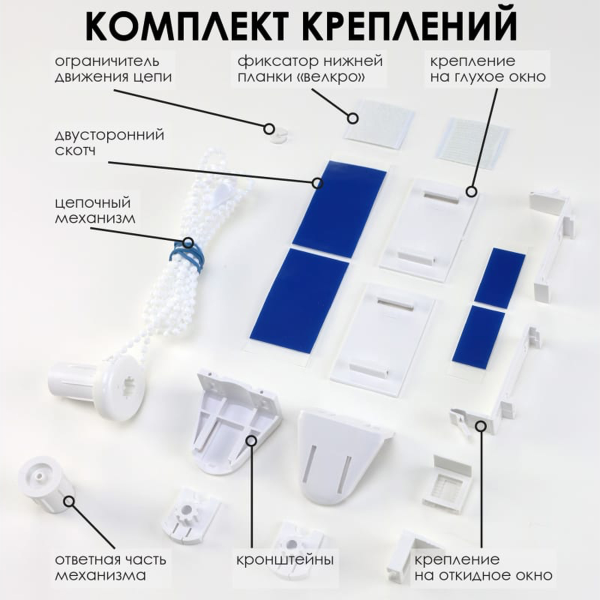 КОМПЛЕКТ КРЕПЛЕНИЙ

ограничитель движения цепи

фиксатор нижней планки «велкро»

крепление на глухое окно

двусторонний скотч

цепочный механизм

ответная часть механизма

кронштейны

крепление на откидное окно