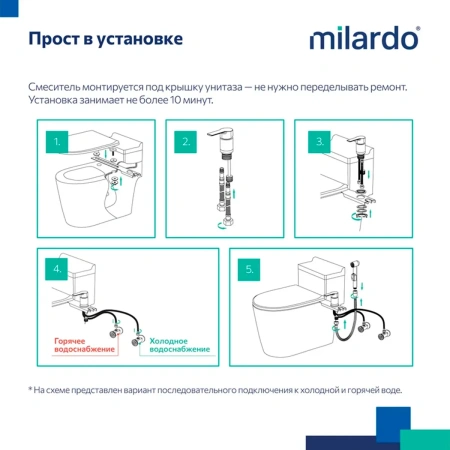 Прост в установке

milardo®

Смеситель монтируется под крышку унитаза — не нужно переделывать ремонт. Установка занимает не более 10 минут.

1.

2.

3.

4.

Горячее водоснабжение

Холодное водоснабжение

5.

* На схеме представлен вариант последовательного подключения к холодной и горячей воде.