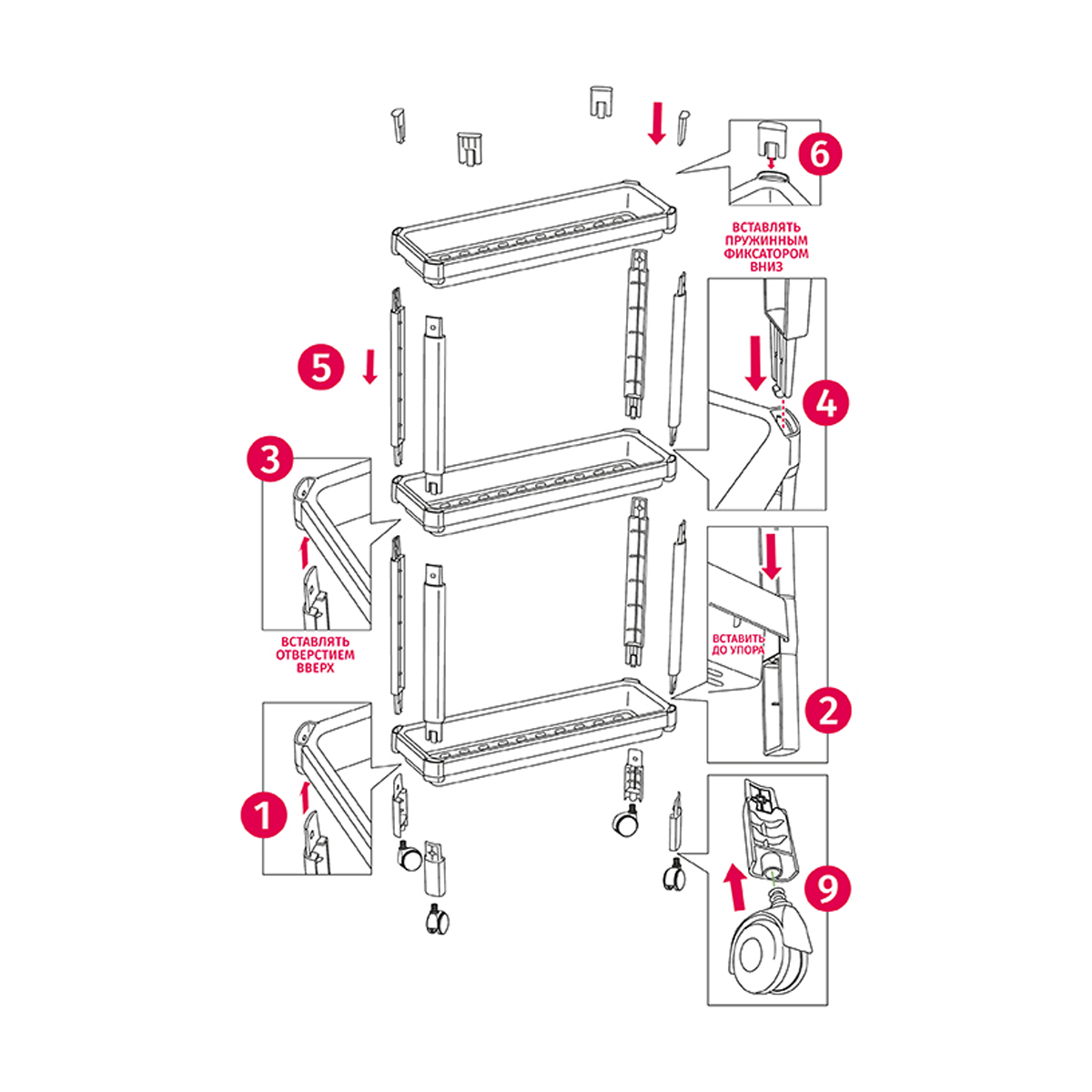 6

ВСТАВЛЯТЬ ПРУЖИННЫМ ФИКСАТОРОМ ВНИЗ

5

4

3

ВСТАВЛЯТЬ ОТВЕРСТИЕМ ВВЕРХ

ВСТАВИТЬ ДО УПОРА

2

1

9