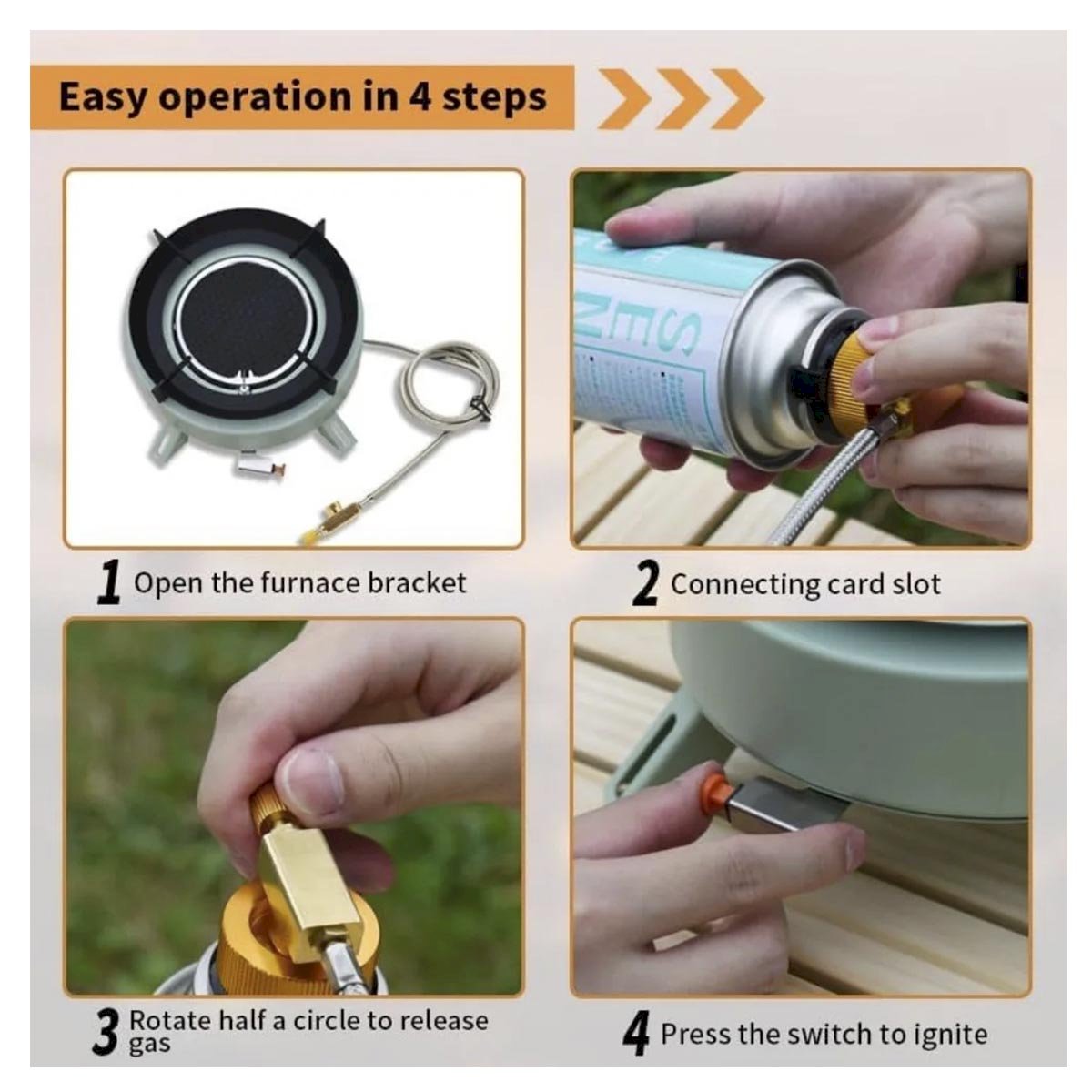 Easy operation in 4 steps

1 Open the furnace bracket

2 Connecting card slot

3 Rotate half a circle to release gas

4 Press the switch to ignite