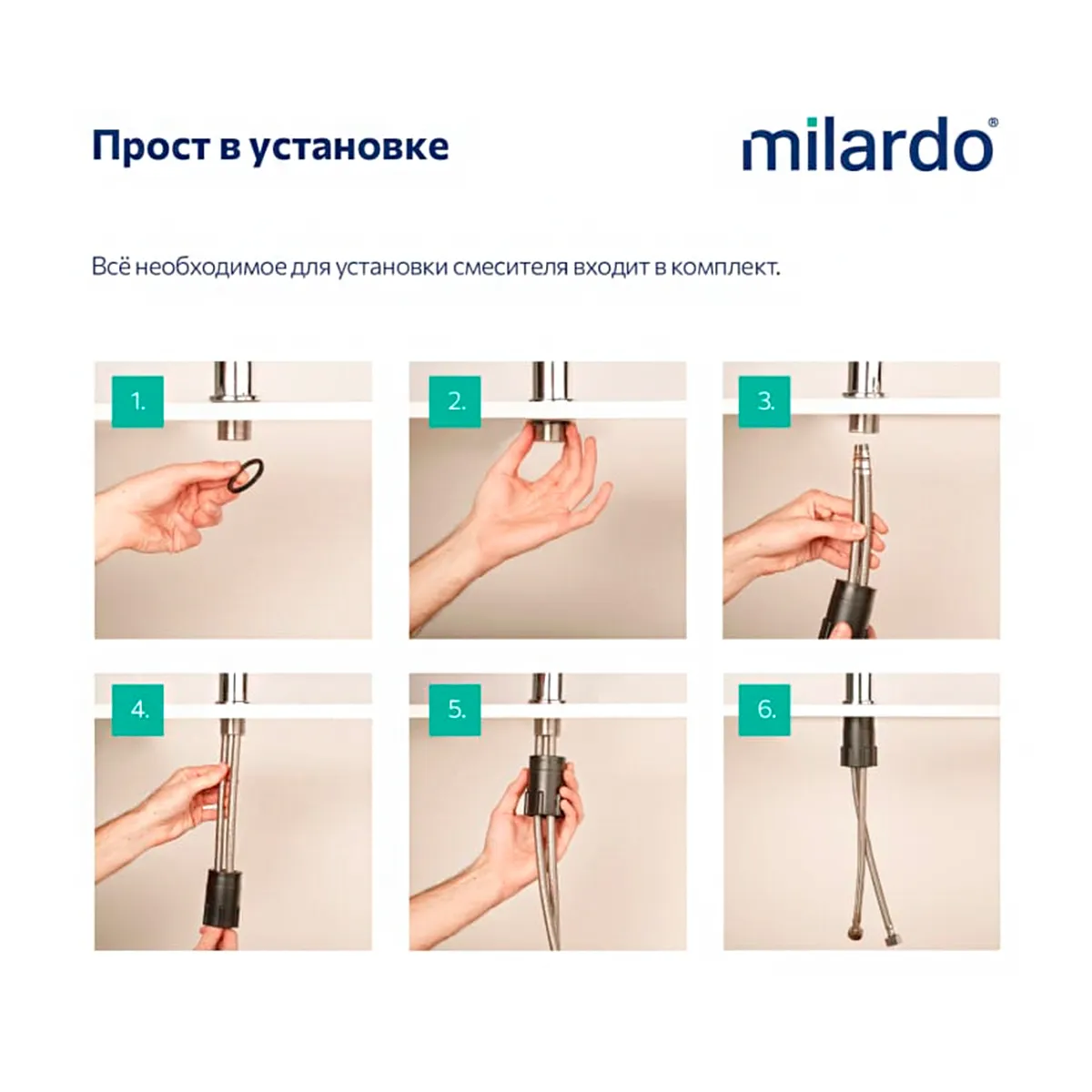 Прост в установке

milardo®

Всё необходимое для установки смесителя входит в комплект.

1.

2.

3.

4.

5.

6.