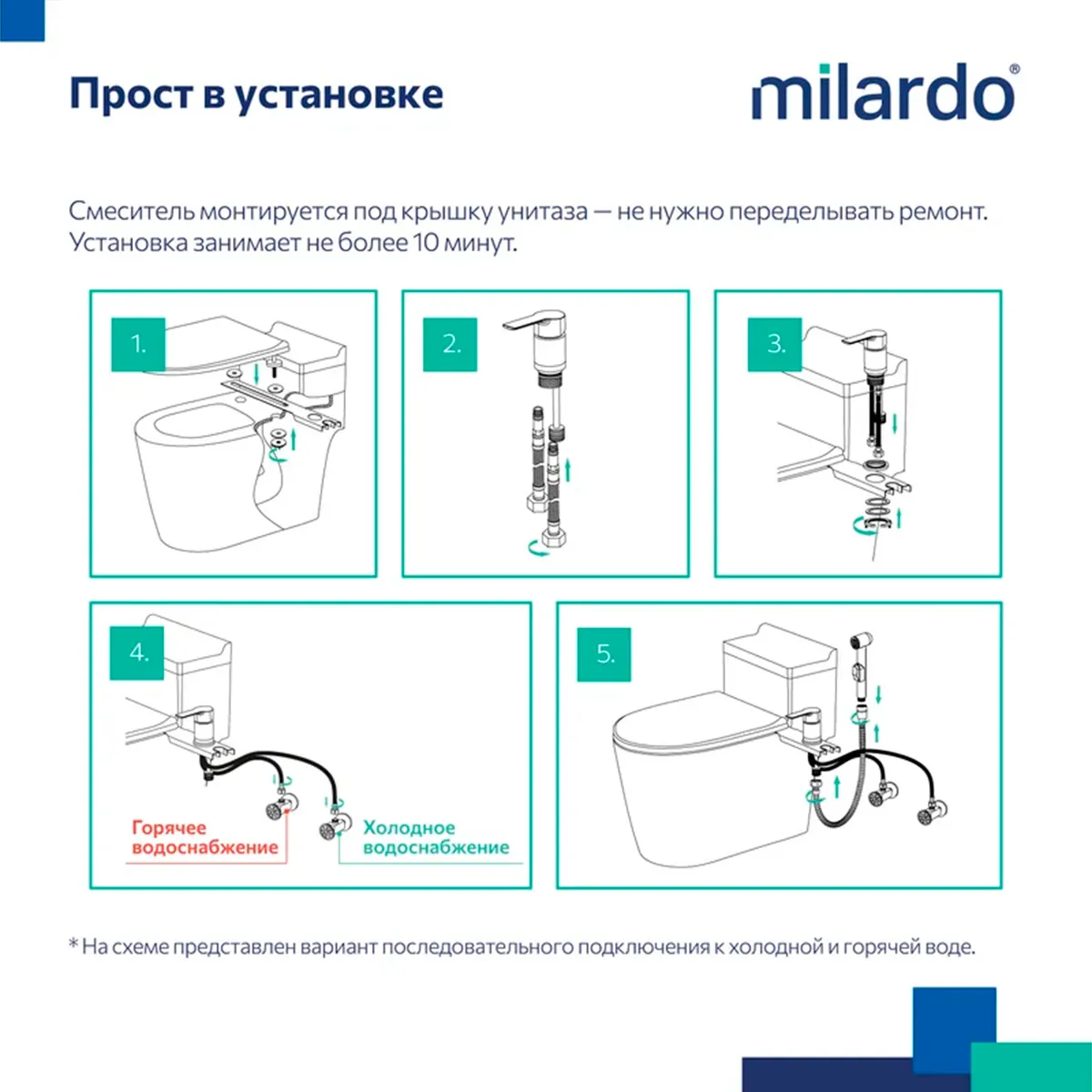 Прост в установке

milardo®

Смеситель монтируется под крышку унитаза — не нужно переделывать ремонт. Установка занимает не более 10 минут.

1.

2.

3.

4.

Горячее водоснабжение

Холодное водоснабжение

5.

* На схеме представлен вариант последовательного подключения к холодной и горячей воде.